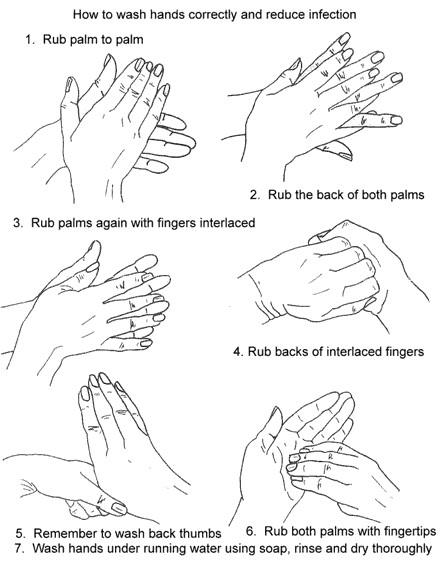 How to wash hands correctly and reduce infection

1. Rub palm to palm

2. Rub the back of both palms

3. Rub palms again with fingers interlaced

4. Rub backs of interlaced fingers

5. Remember to wash back thumbs

6. Rub both palms with fingertips

7. Wash hands under running water using soap, rinse and dry thoroughly